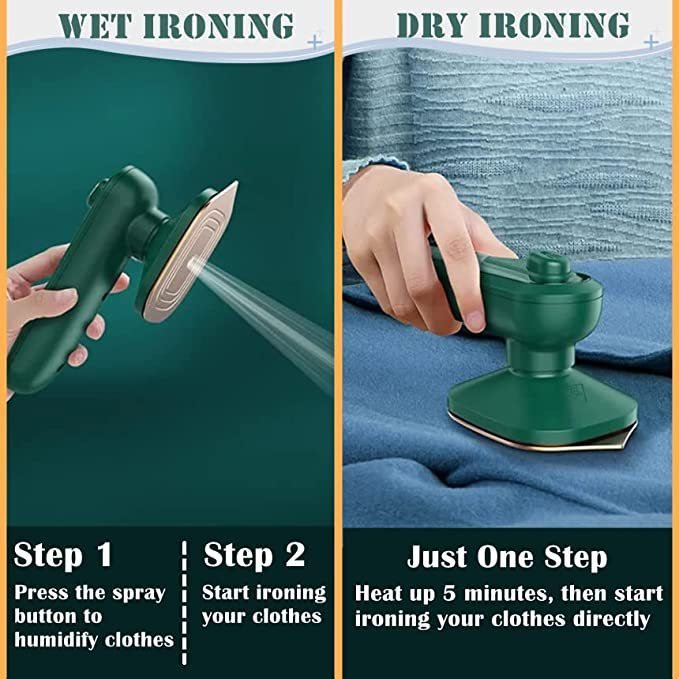 WET IRONING

Step 1
Press the spray button to humidify clothes

Step 2
Start ironing your clothes

DRY IRONING

Just One Step
Heat up 5 minutes, then start ironing your clothes directly